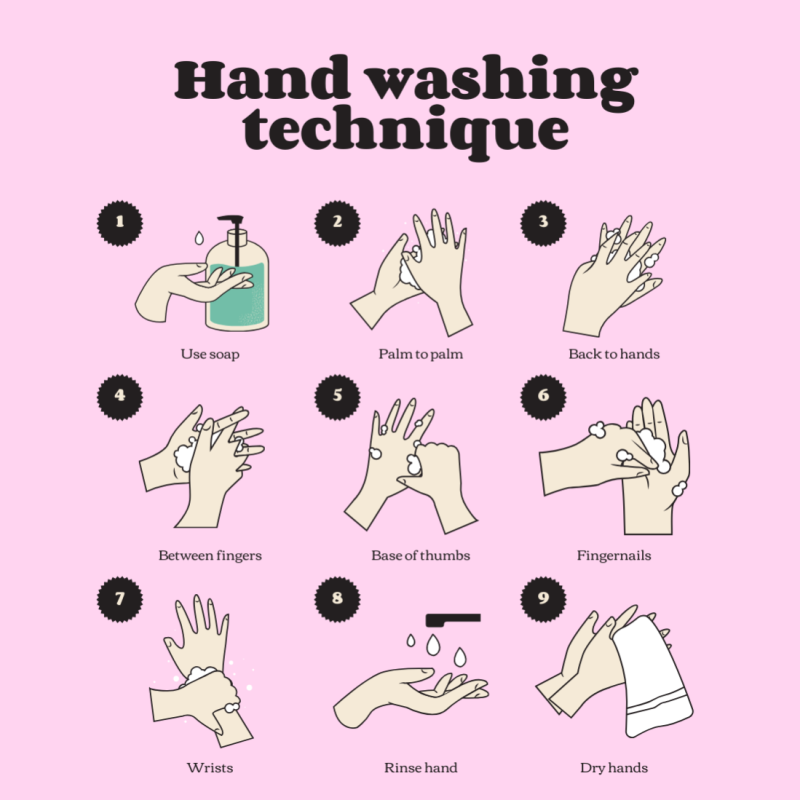 Hand washing technique

1
Use soap

2
Palm to palm

3
Back to hands

4
Between fingers

5
Base of thumbs

6
Fingernails

7
Wrists

8
Rinse hand

9
Dry hands